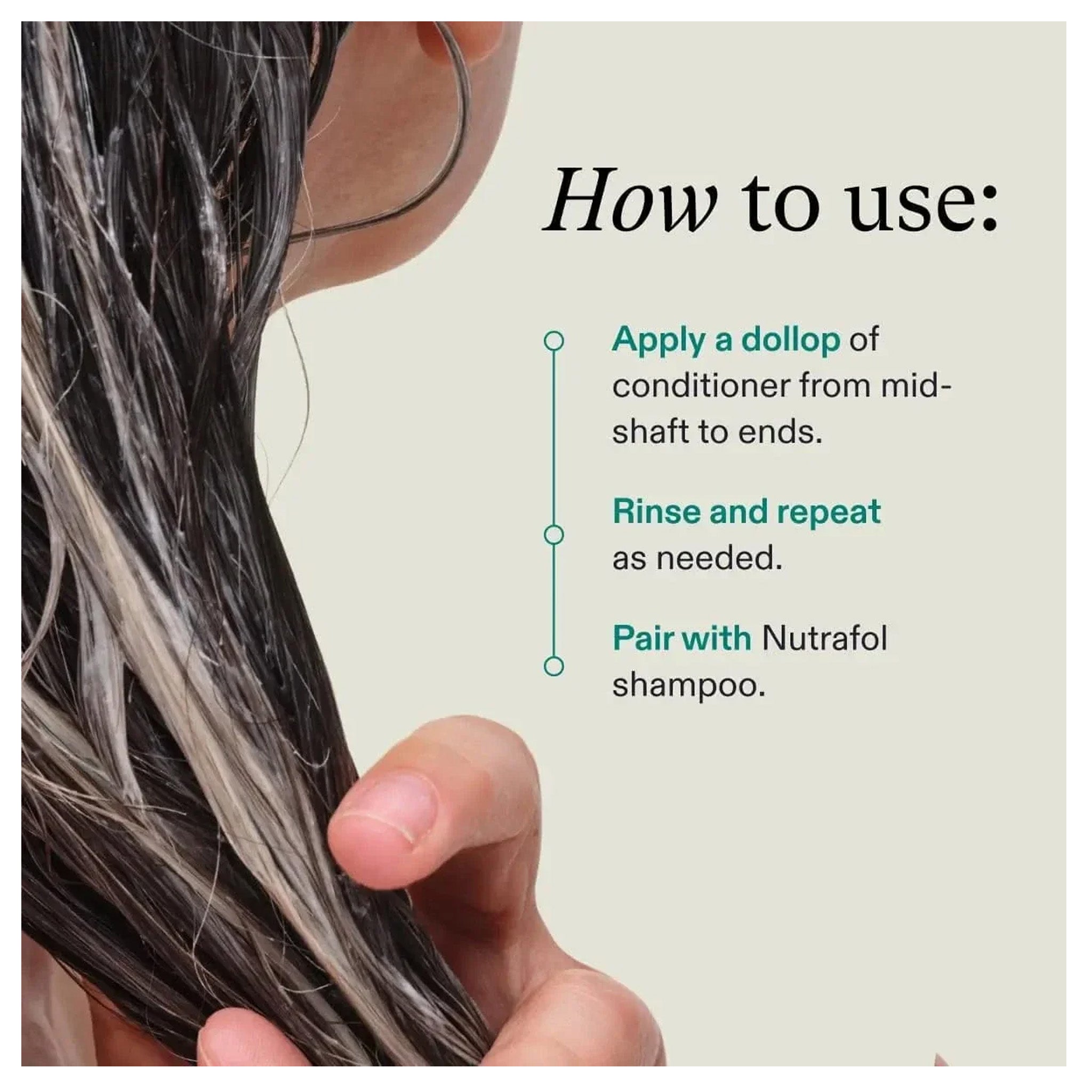 How to use:

Apply a dollop of conditioner from mid-shaft to ends.

Rinse and repeat as needed.

Pair with Nutrafol shampoo.